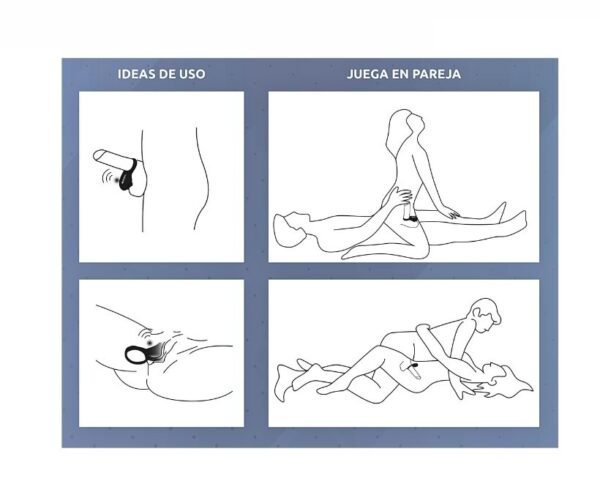 IDEAS DE USO

JUEGA EN PAREJA